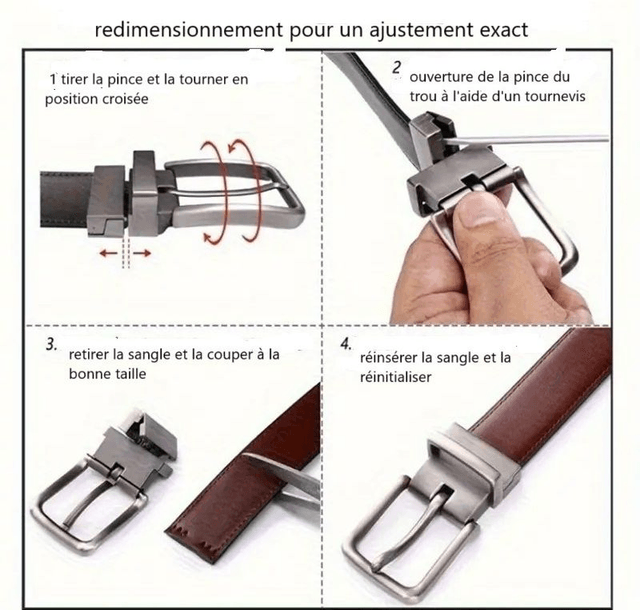 redimensionnement pour un ajustement exact

1 tirer la pince et la tourner en position croisée

2 ouverture de la pince du trou à l'aide d'un tournevis

3. retirer la sangle et la couper à la bonne taille

4. réinsérer la sangle et la réinitialiser