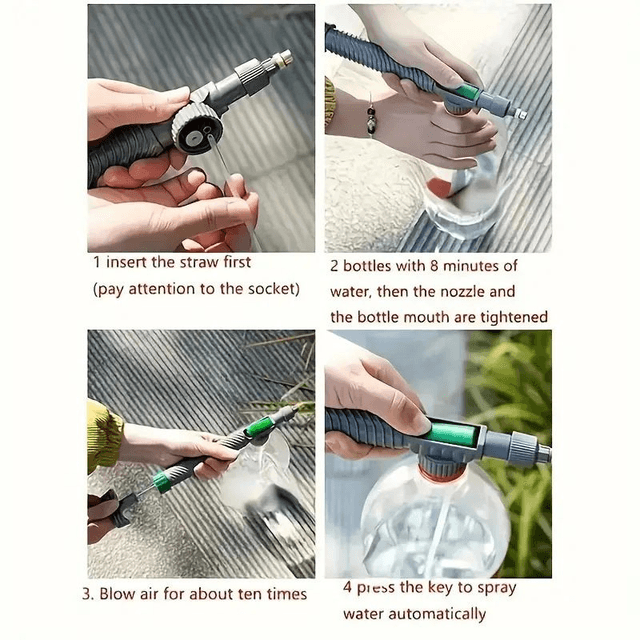 1 insert the straw first
(pay attention to the socket)

2 bottles with 8 minutes of water, then the nozzle and the bottle mouth are tightened

3. Blow air for about ten times

4 press the key to spray water automatically