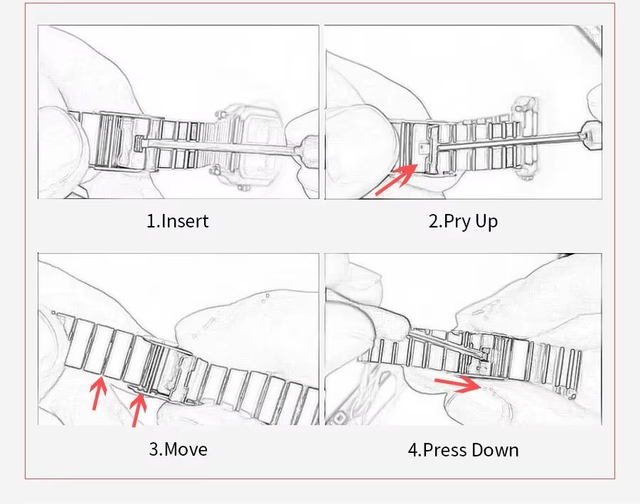 1.Insert

2.Pry Up

3.Move

4.Press Down