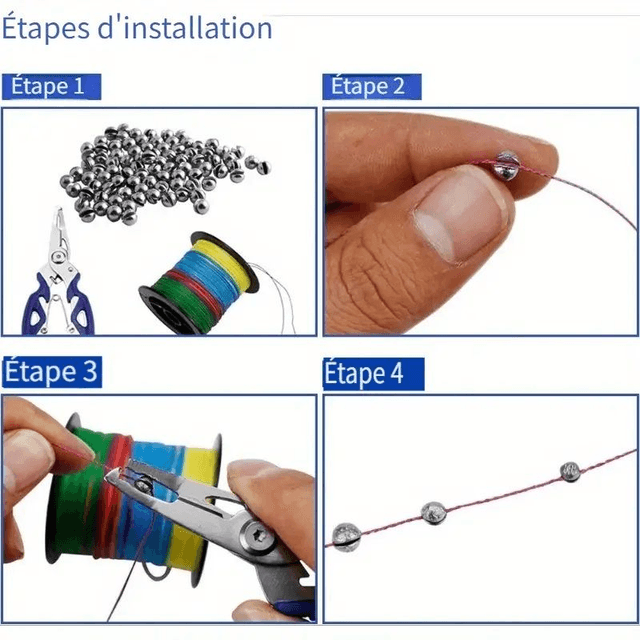 Étapes d'installation

Étape 1

Étape 2

Étape 3

Étape 4