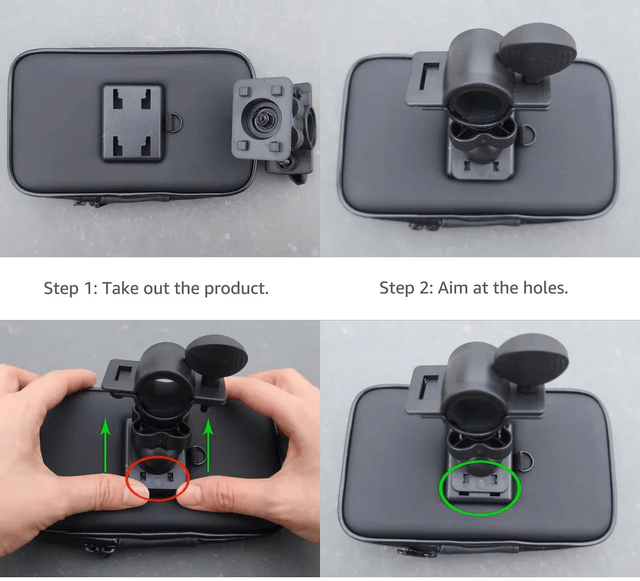 Step 1: Take out the product.

Step 2: Aim at the holes.